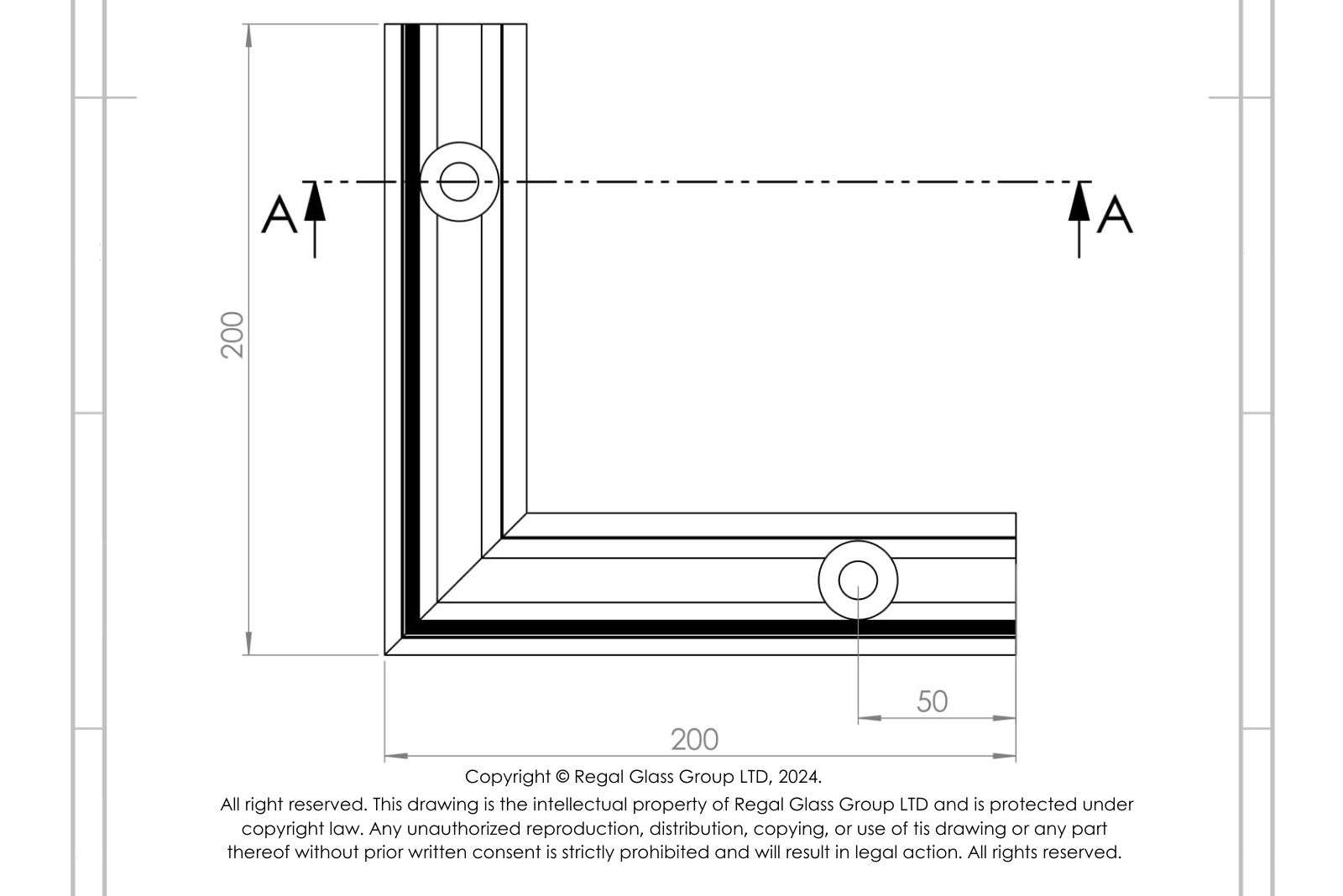 A

A

200

50

200

Copyright © Regal Glass Group LTD, 2024.

All right reserved. This drawing is the intellectual property of Regal Glass Group LTD and is protected under copyright law. Any unauthorized reproduction, distribution, copying, or use of tis drawing or any part thereof without prior written consent is strictly prohibited and will result in legal action. All rights reserved.