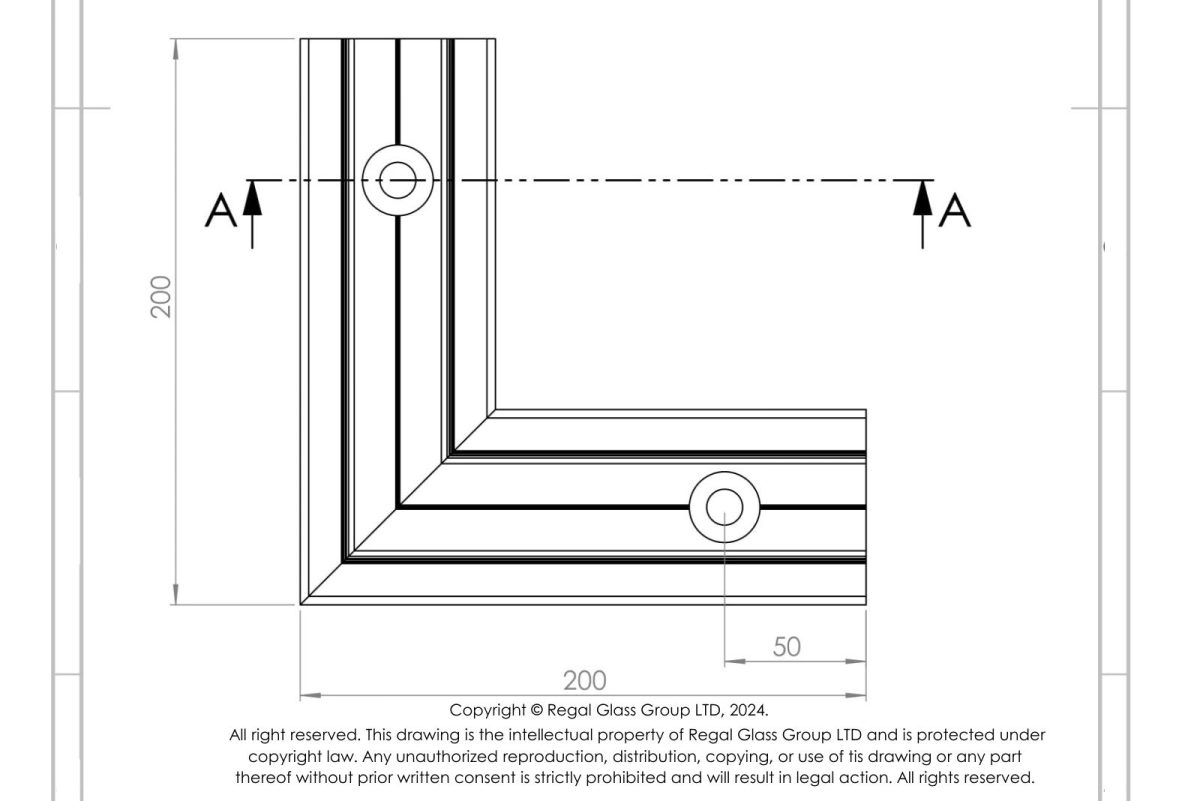 A

A

200

50

200

Copyright © Regal Glass Group LTD, 2024.

All right reserved. This drawing is the intellectual property of Regal Glass Group LTD and is protected under copyright law. Any unauthorized reproduction, distribution, copying, or use of tis drawing or any part thereof without prior written consent is strictly prohibited and will result in legal action. All rights reserved.